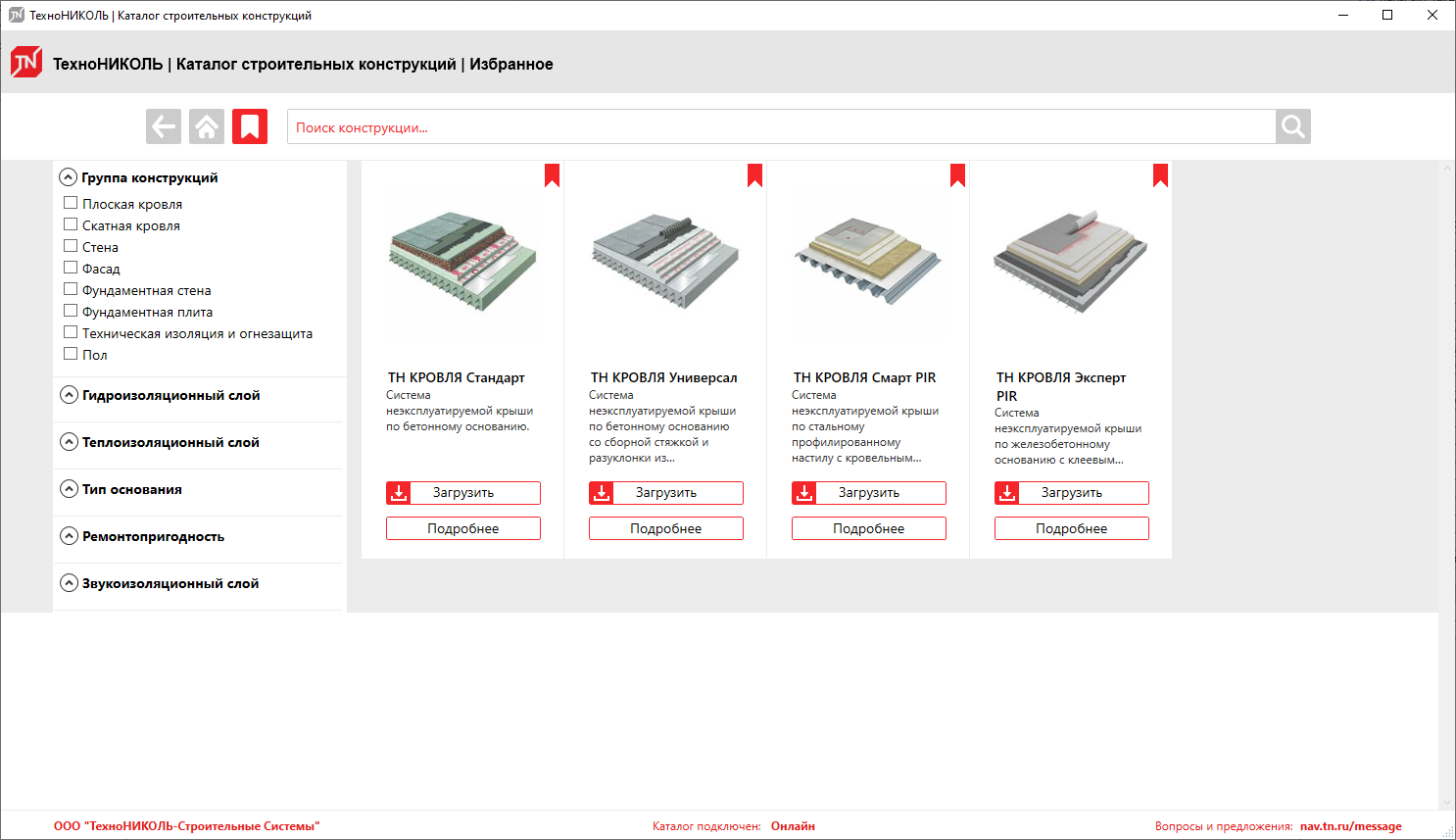 ТехноНИКОЛЬ | Каталог строительных конструкций

ТехноНИКОЛЬ | Каталог строительных конструкций | Избранное

Поиск конструкции...

Группа конструкций
Плоская кровля
Скатная кровля
Стена
Фасад
Фундаментная стена
Фундаментная плита
Техническая изоляция и огнезащита
Пол

Гидроизоляционный слой

Теплоизоляционный слой

Тип основания

Ремонтопригодность

Звукоизоляционный слой

ТН КРОВЛЯ Стандарт
Система неэксплуатируемой крыши по бетонному основанию.
Загрузить
Подробнее

ТН КРОВЛЯ Универсал
Система неэксплуатируемой крыши по бетонному основанию со сборной стяжкой и разуклонки из...
Загрузить
Подробнее

ТН КРОВЛЯ Смарт PIR
Система неэксплуатируемой крыши по стальному профилированному настилу с кровельным...
Загрузить
Подробнее

ТН КРОВЛЯ Эксперт PIR
Система неэксплуатируемой крыши по железобетонному основанию с клеевым...
Загрузить
Подробнее

ООО "ТехноНИКОЛЬ-Строительные Системы"
Каталог подключен: Онлайн
Вопросы и предложения: nav.tn.ru/message