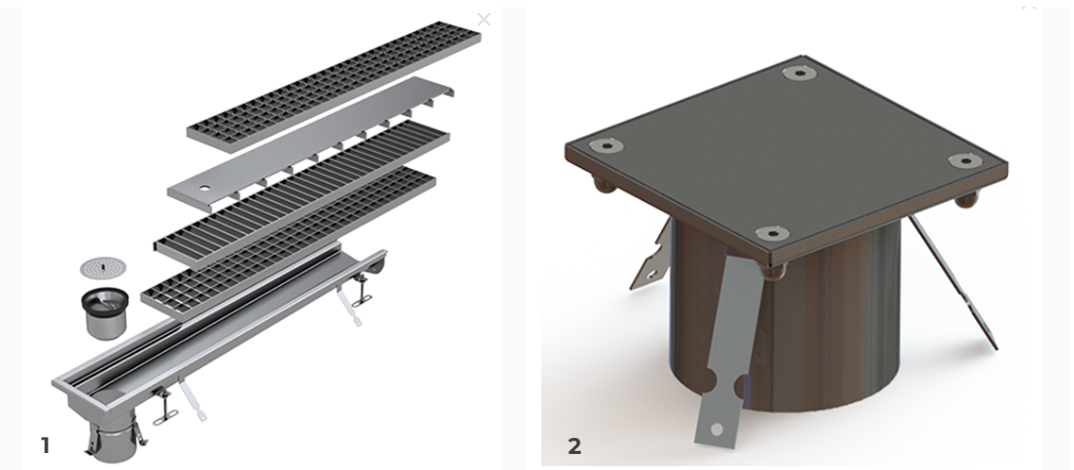 1

2