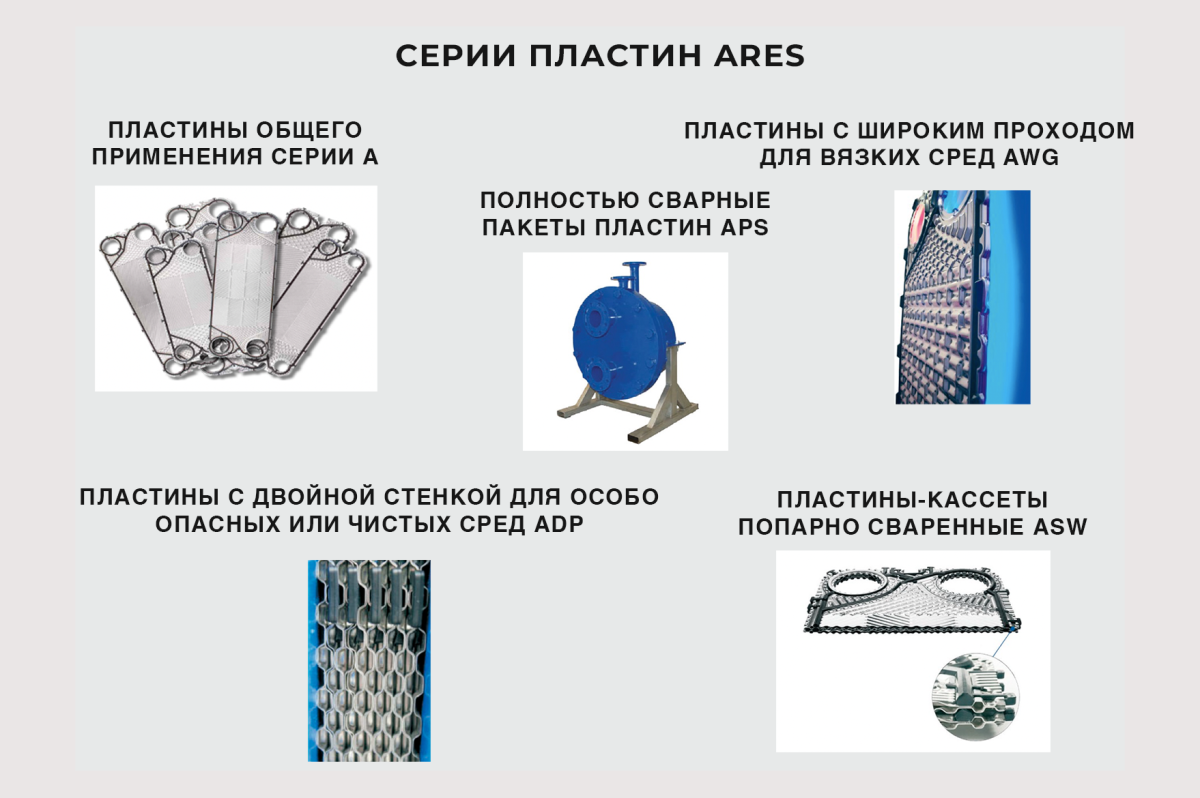 СЕРИИ ПЛАСТИН ARES

ПЛАСТИНЫ ОБЩЕГО ПРИМЕНЕНИЯ СЕРИИ А

ПОЛНОСТЬЮ СВАРНЫЕ ПАКЕТЫ ПЛАСТИН APS

ПЛАСТИНЫ С ШИРОКИМ ПРОХОДОМ ДЛЯ ВЯЗКИХ СРЕД AWG

ПЛАСТИНЫ С ДВОЙНОЙ СТЕНКОЙ ДЛЯ ОСОБО ОПАСНЫХ ИЛИ ЧИСТЫХ СРЕД ADP

ПЛАСТИНЫ-КАССЕТЫ ПОПАРНО СВАРЕННЫЕ ASW