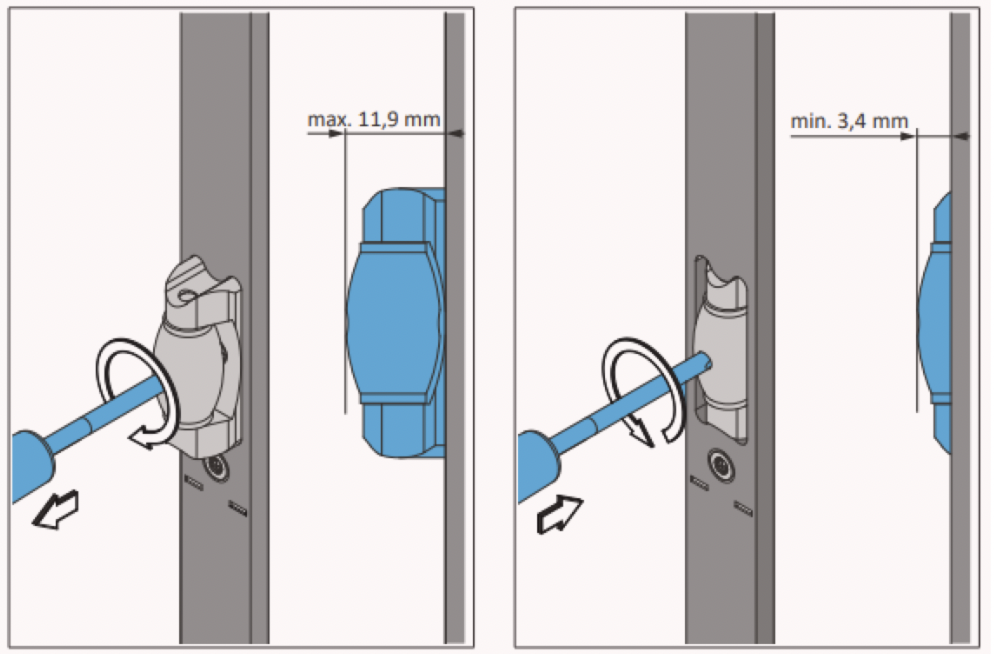 max. 11,9 mm

min. 3,4 mm