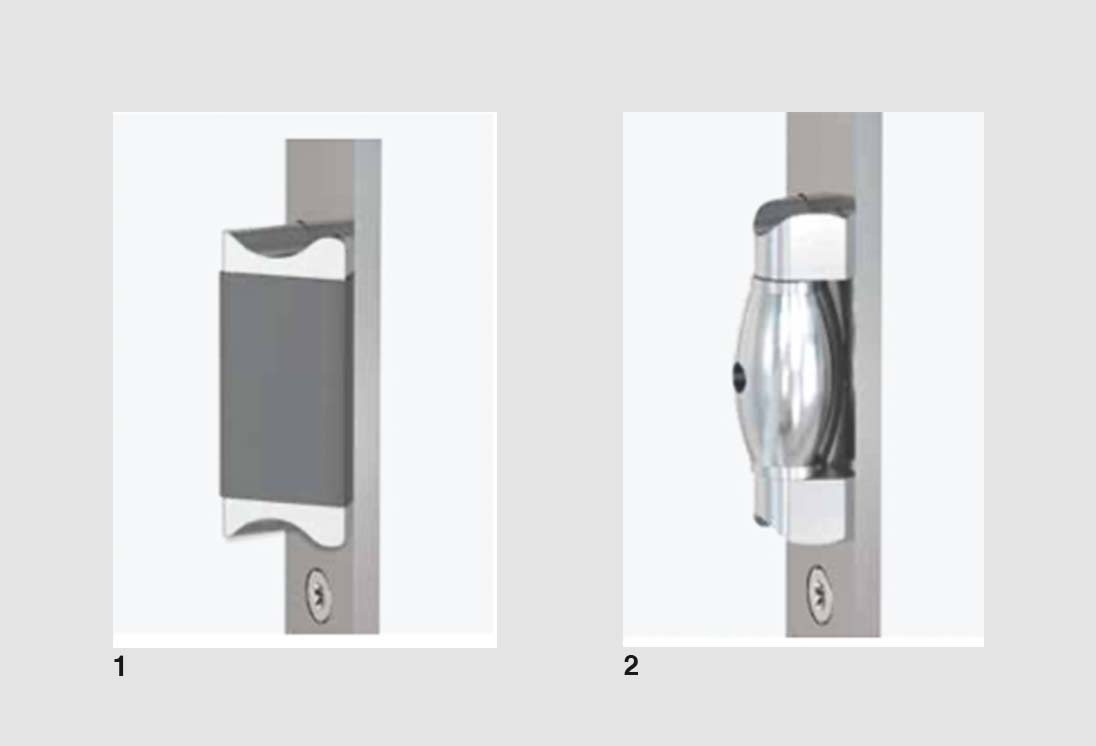 1

2