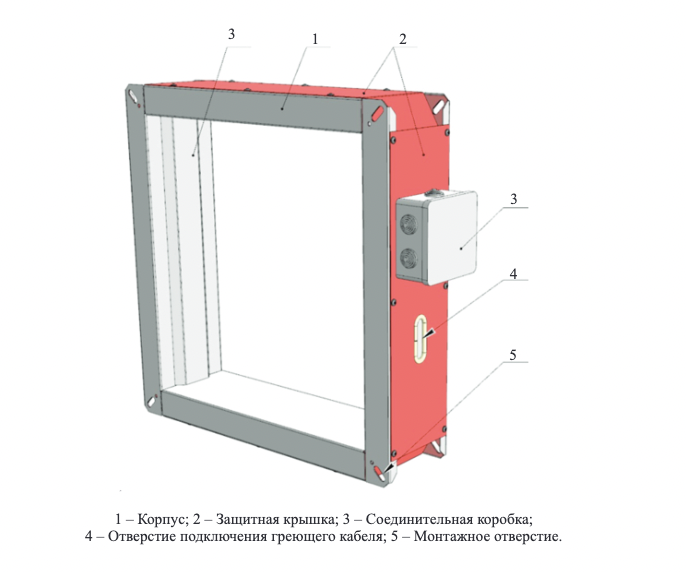 3
1
2
3
4
5

1 – Корпус; 2 – Защитная крышка; 3 – Соединительная коробка;
4 – Отверстие подключения греющего кабеля; 5 – Монтажное отверстие.