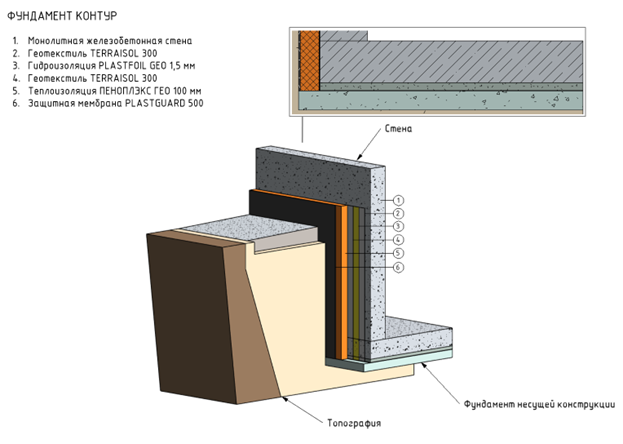 ФУНДАМЕНТ КОНТУР

1. Монолитная железобетонная стена
2. Геотекстиль TERRAISOL 300
3. Гидроизоляция PLASTFOIL GEO 1,5 мм
4. Геотекстиль TERRAISOL 300
5. Теплоизоляция ПЕНОПЛЭКС ГЕО 100 мм
6. Защитная мембрана PLASTGUARD 500

Стена

1
2
3
4
5
6

Фундамент несущей конструкции

Топография