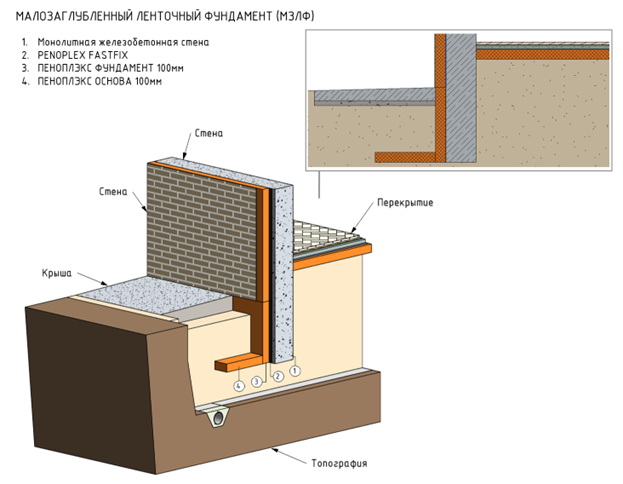 МАЛОЗАГЛУБЛЕННЫЙ ЛЕНТОЧНЫЙ ФУНДАМЕНТ (МЗЛФ)

1. Монолитная железобетонная стена
2. PENOPLEX FASTFIX
3. ПЕНОПЛЭКС ФУНДАМЕНТ 100мм
4. ПЕНОПЛЭКС ОСНОВА 100мм

Стена

Стена

Перекрытие

Крыша

4 3 2 1

Топография