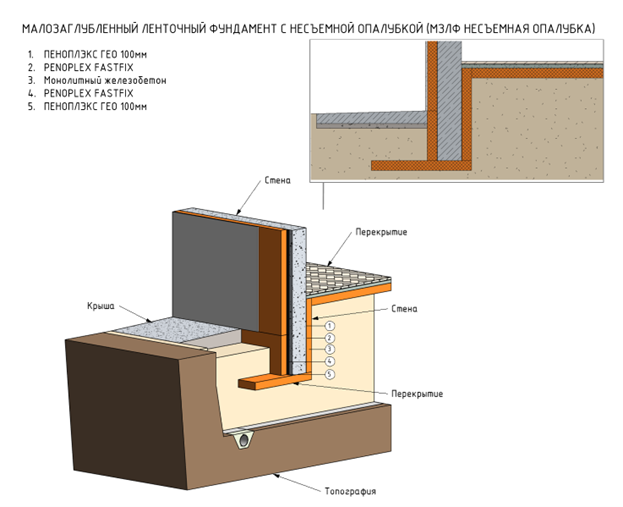 МАЛОЗАГЛУБЛЕННЫЙ ЛЕНТОЧНЫЙ ФУНДАМЕНТ С НЕСЪЕМНОЙ ОПАЛУБКОЙ (МЗЛФ НЕСЪЕМНАЯ ОПАЛУБКА)

1. ПЕНОПЛЭКС ГЕО 100мм
2. PENOPLEX FASTFIX
3. Монолитный железобетон
4. PENOPLEX FASTFIX
5. ПЕНОПЛЭКС ГЕО 100мм

Стена

Перекрытие

Крыша

Стена

1
2
3
4
5

Перекрытие

Топография