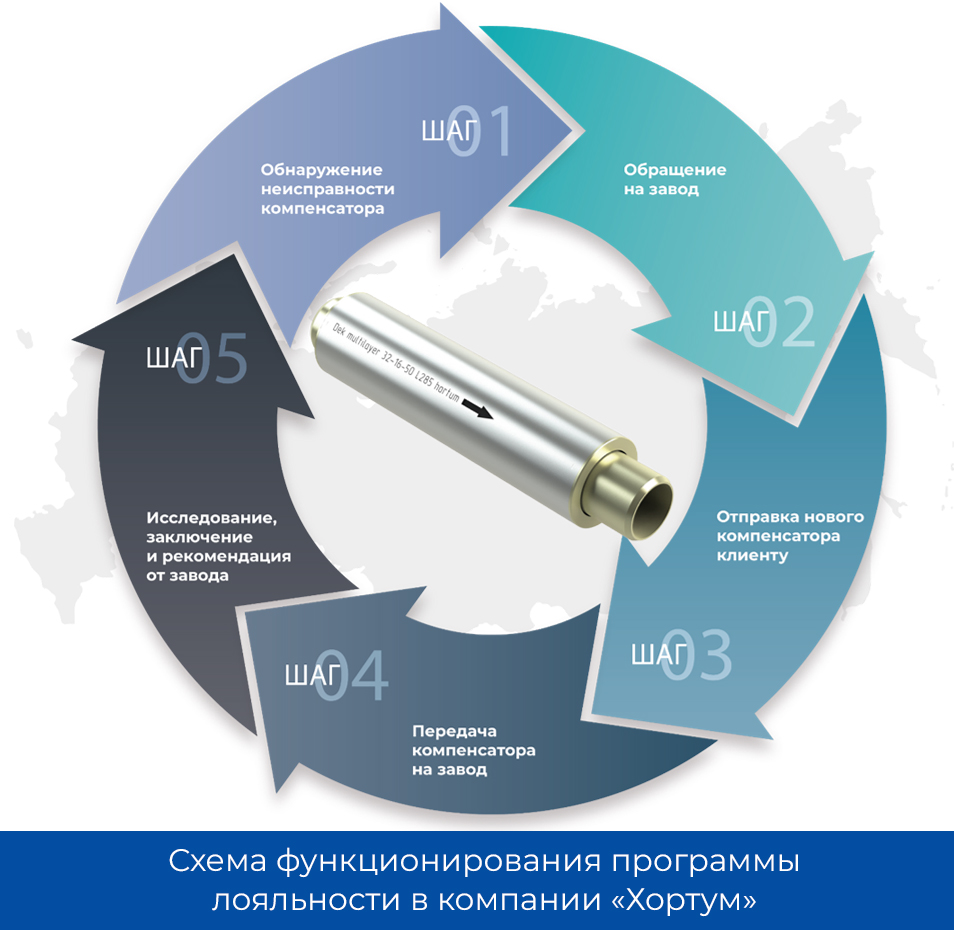 ШАГ 01
Обнаружение неисправности компенсатора

ШАГ 02
Обращение на завод

ШАГ 03
Отправка нового компенсатора клиенту

ШАГ 04
Передача компенсатора на завод

ШАГ 05
Исследование, заключение и рекомендация от завода

Dek multilayer 32-16-50 L285 hortum

Схема функционирования программы лояльности в компании «Хортум»