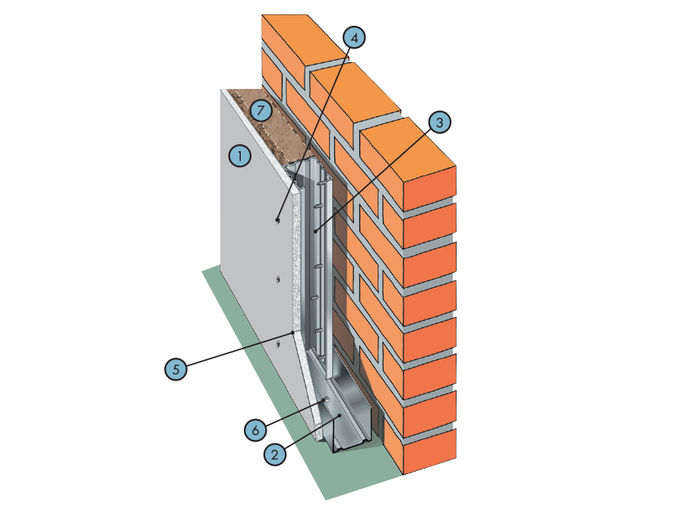 4
7
3
1
5
6
2