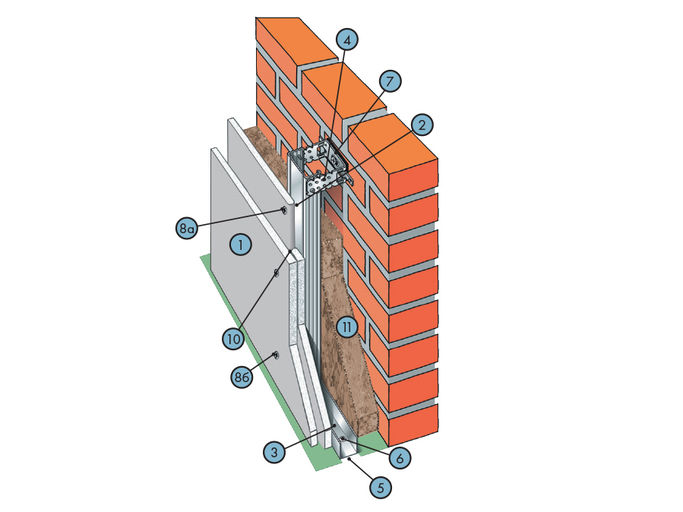 4
7
2
8а
1
10
11
8б
3
6
5