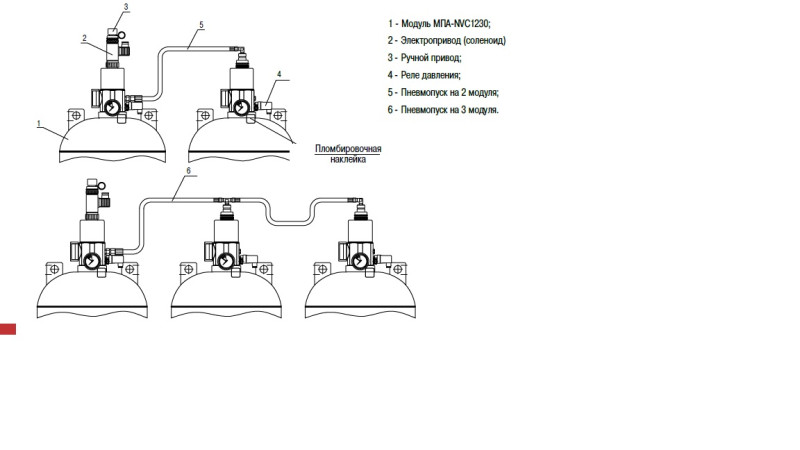 3
2
5
4
1
Пломбировочная наклейка
6

1 - Модуль МПА-NVC1230;
2 - Электропривод (соленоид)
3 - Ручной привод;
4 - Реле давления;
5 - Пневмопуск на 2 модуля;
6 - Пневмопуск на 3 модуля.