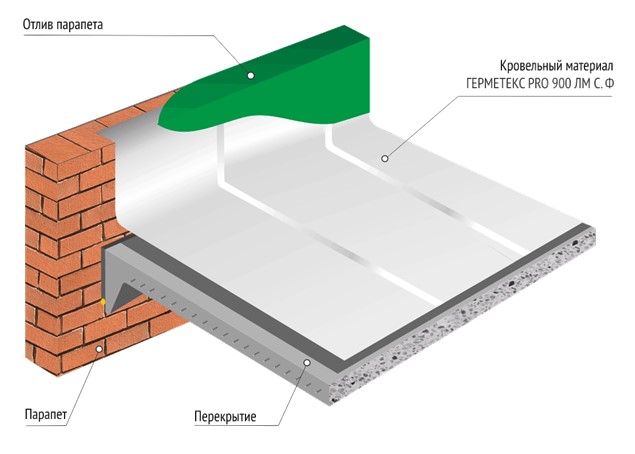 Отлив парапета

Кровельный материал
ГЕРМЕТЕКС PRO 900 ЛМ С. Ф

Парапет

Перекрытие