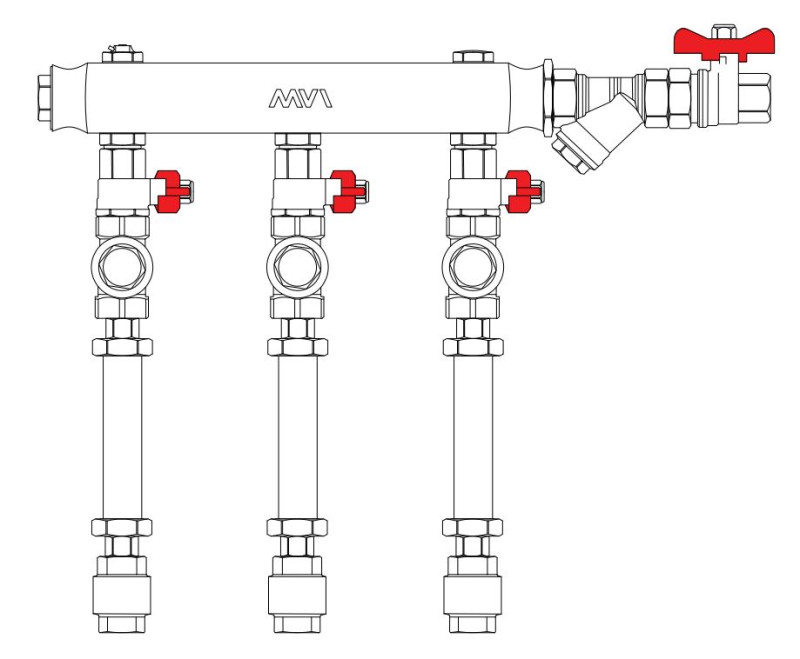 MVI