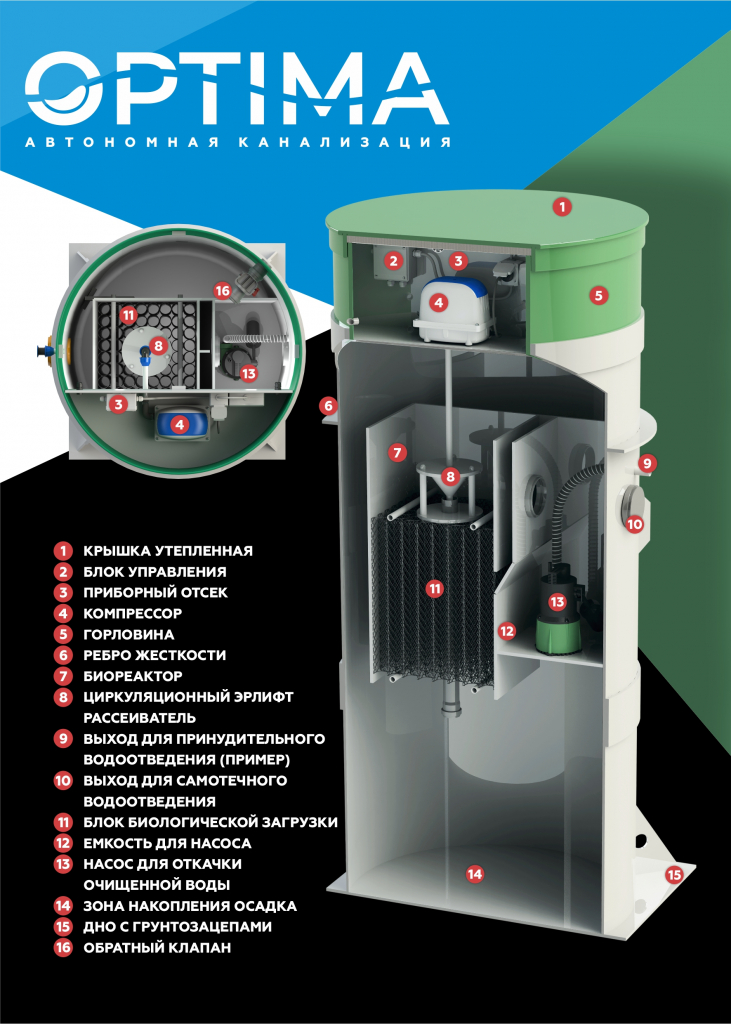 OPTIMA
АВТОНОМНАЯ КАНАЛИЗАЦИЯ

16
11
8
13
3
4

1
2
3
4
5
6
7
8
9
10
11
12
13
14
15

1 КРЫШКА УТЕПЛЕННАЯ
2 БЛОК УПРАВЛЕНИЯ
3 ПРИБОРНЫЙ ОТСЕК
4 КОМПРЕССОР
5 ГОРЛОВИНА
6 РЕБРО ЖЕСТКОСТИ
7 БИОРЕАКТОР
8 ЦИРКУЛЯЦИОННЫЙ ЭРЛИФТ РАССЕИВАТЕЛЬ
9 ВЫХОД ДЛЯ ПРИНУДИТЕЛЬНОГО ВОДООТВЕДЕНИЯ (ПРИМЕР)
10 ВЫХОД ДЛЯ САМОТЕЧНОГО ВОДООТВЕДЕНИЯ
11 БЛОК БИОЛОГИЧЕСКОЙ ЗАГРУЗКИ
12 ЕМКОСТЬ ДЛЯ НАСОСА
13 НАСОС ДЛЯ ОТКАЧКИ ОЧИЩЕННОЙ ВОДЫ
14 ЗОНА НАКОПЛЕНИЯ ОСАДКА
15 ДНО С ГРУНТОЗАЦЕПАМИ
16 ОБРАТНЫЙ КЛАПАН