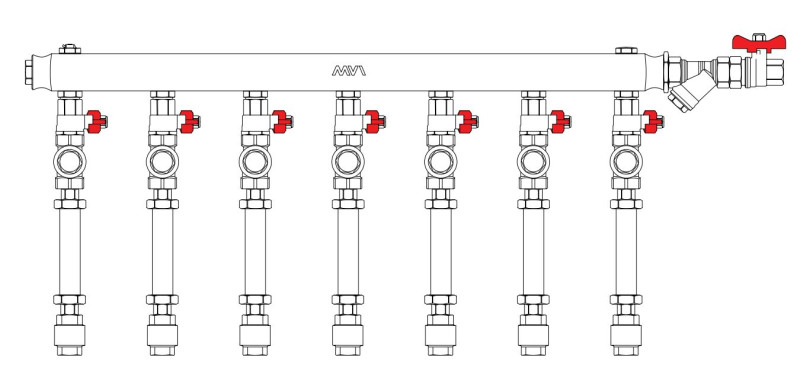 MVI