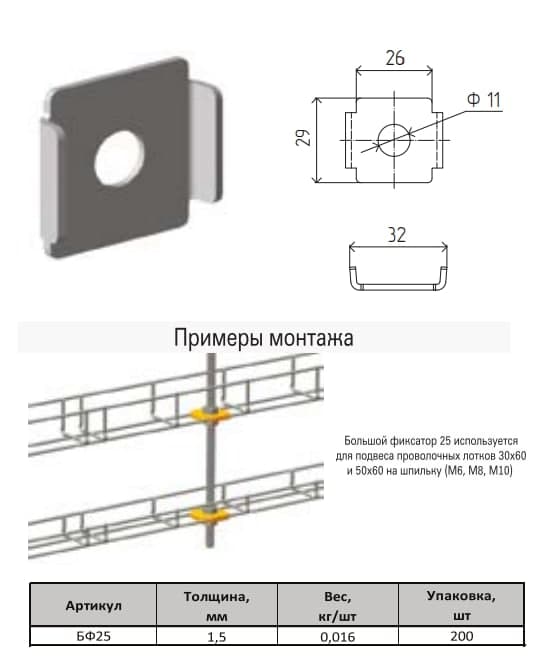 26

Φ 11

29

32

Примеры монтажа

Большой фиксатор 25 используется для подвеса проволочных лотков 30х60 и 50х60 на шпильку (М6, М8, М10)

| Артикул | Толщина, мм | Вес, кг/шт | Упаковка, шт |
|---|---|---|---|
| БФ25 | 1,5 | 0,016 | 200 |