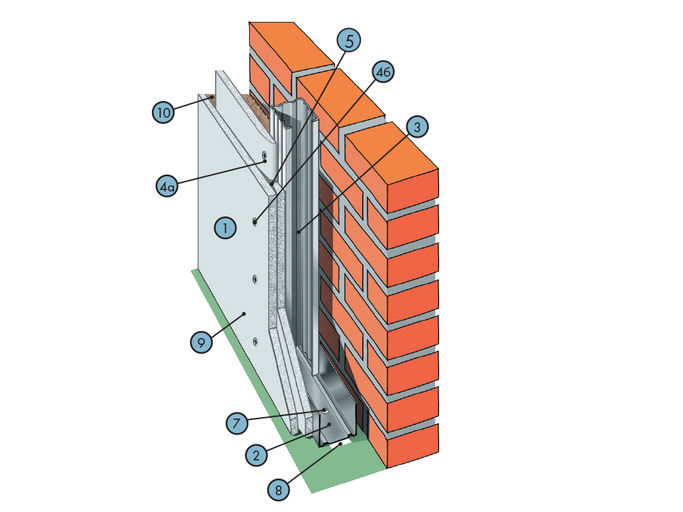 5
4б
10
3
4а
1
9
7
2
8